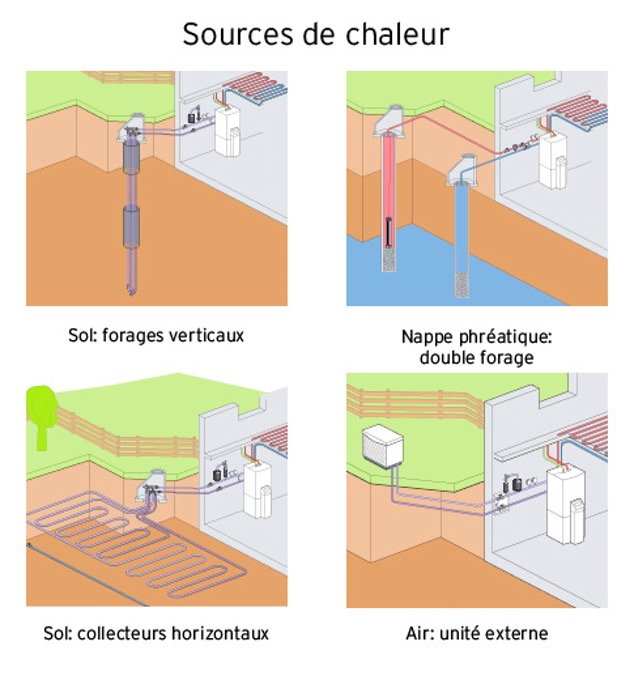 Sources de chaleur

Sol: forages verticaux

Nappe phréatique: double forage

Sol: collecteurs horizontaux

Air: unité externe