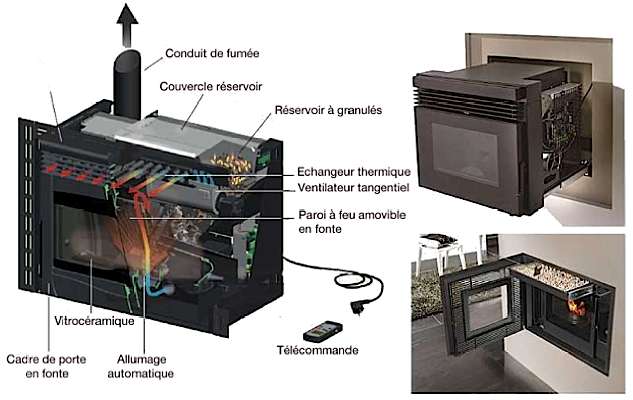 Conduit de fumée

Couvercle réservoir

Réservoir à granulés

Echangeur thermique

Ventilateur tangentiel

Paroi à feu amovible en fonte

Vitrocéramique

Cadre de porte en fonte

Allumage automatique

Télécommande